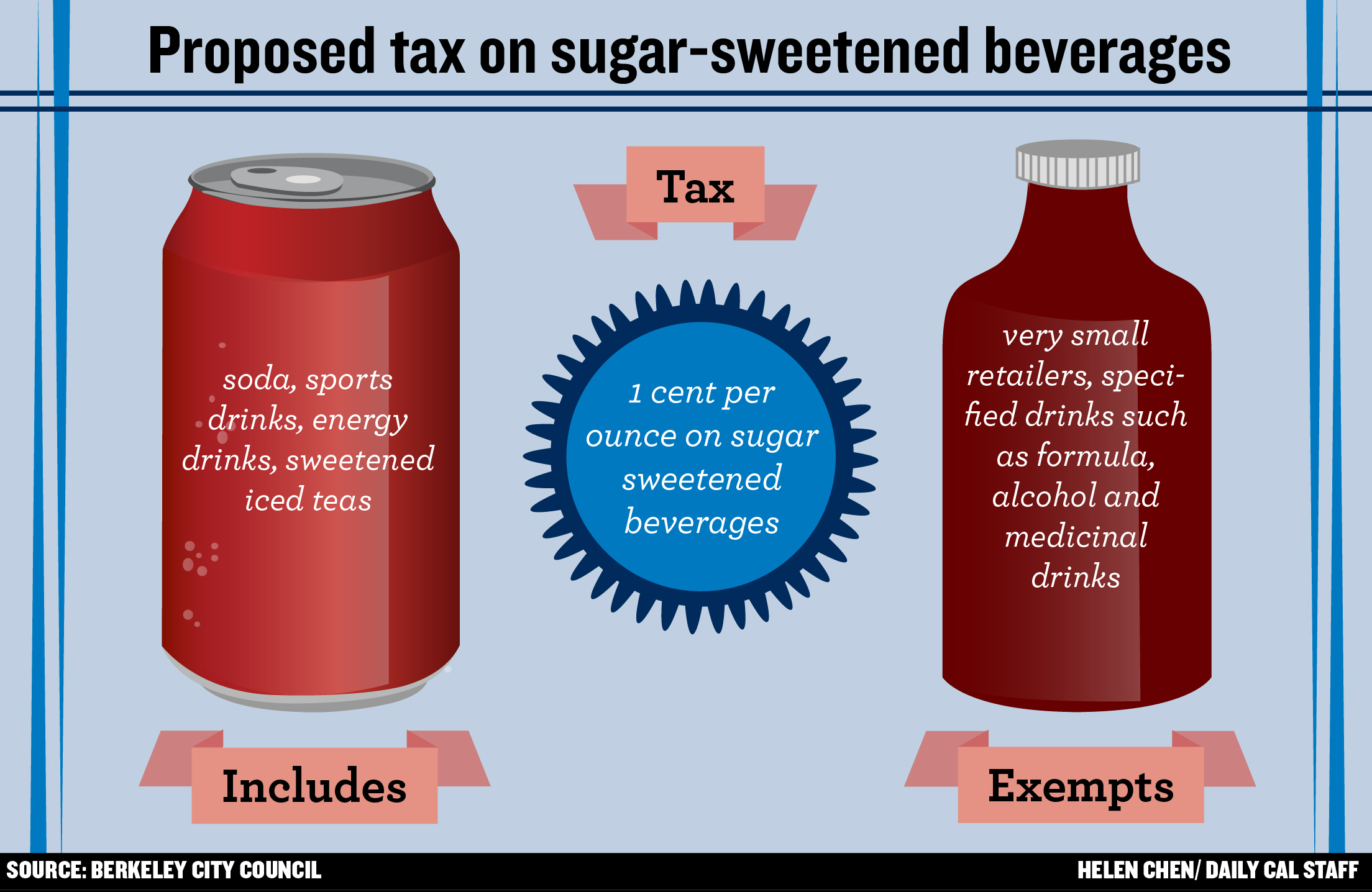 Proposed tax on sugar-sweetened beverages

soda, sports drinks, energy drinks, sweetened iced teas

Includes

Tax

1 cent per ounce on sugar sweetened beverages

very small retailers, specified drinks such as formula, alcohol and medicinal drinks

Exempts

SOURCE: BERKELEY CITY COUNCIL

HELEN CHEN/ DAILY CAL STAFF