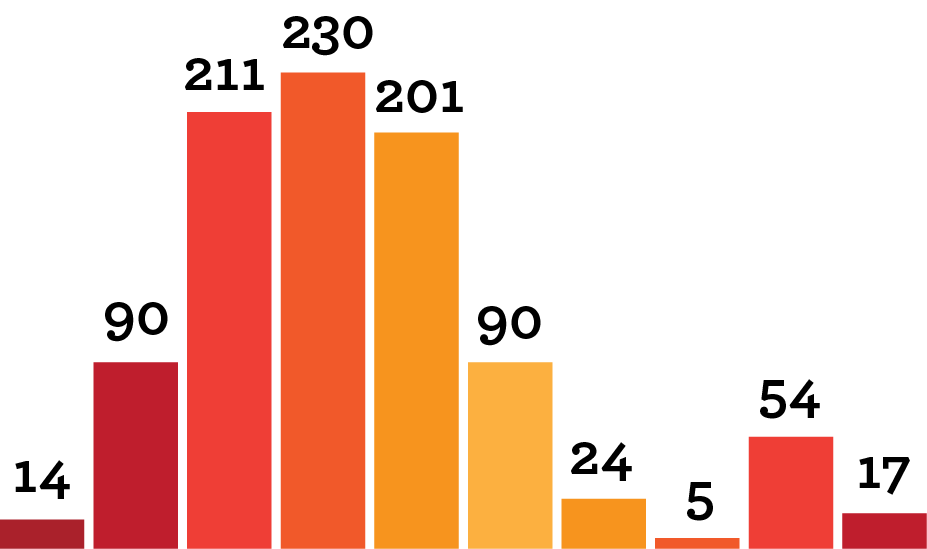 14
90
211
230
201
90
24
5
54
17